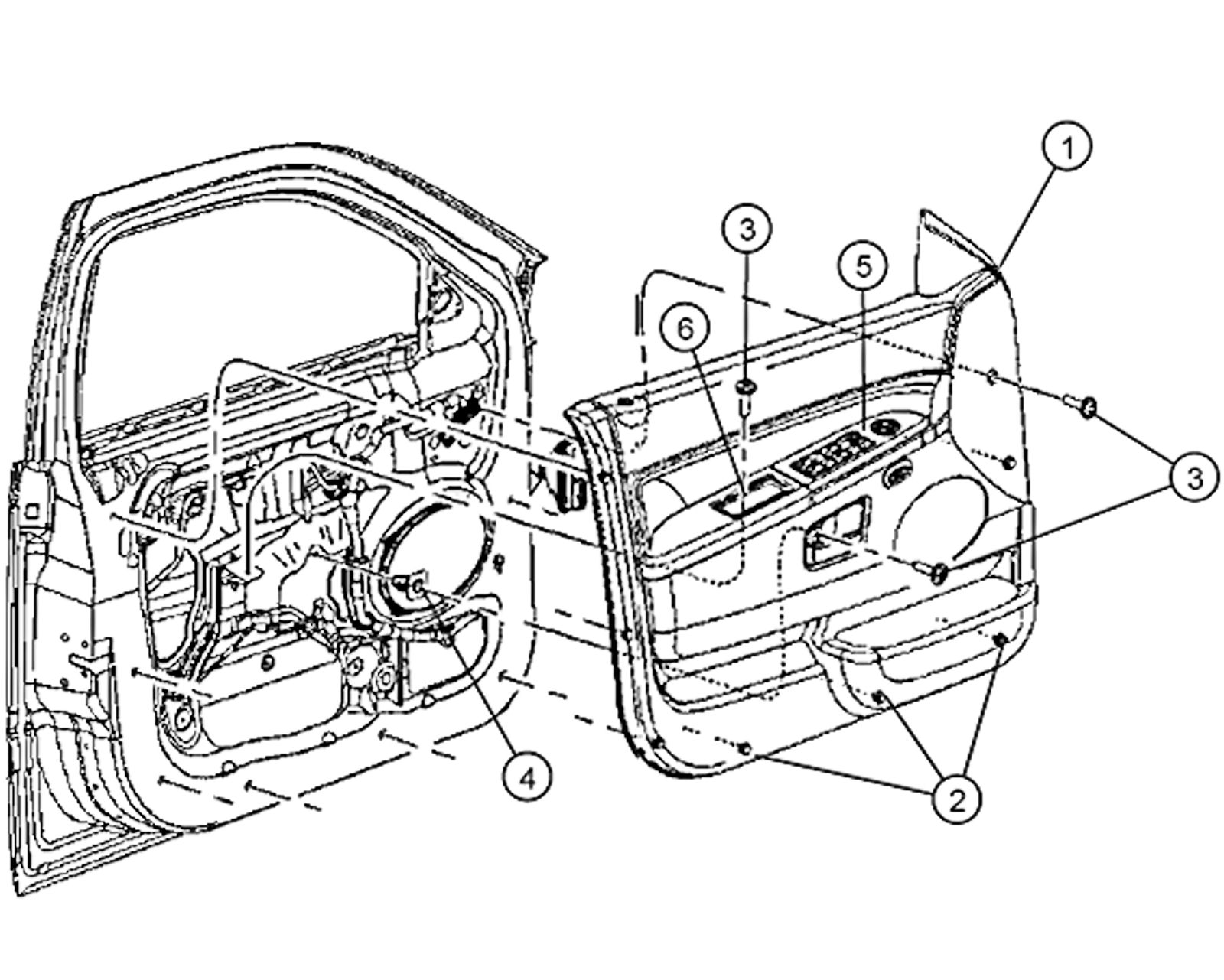 1
3
5
6
3
4
2