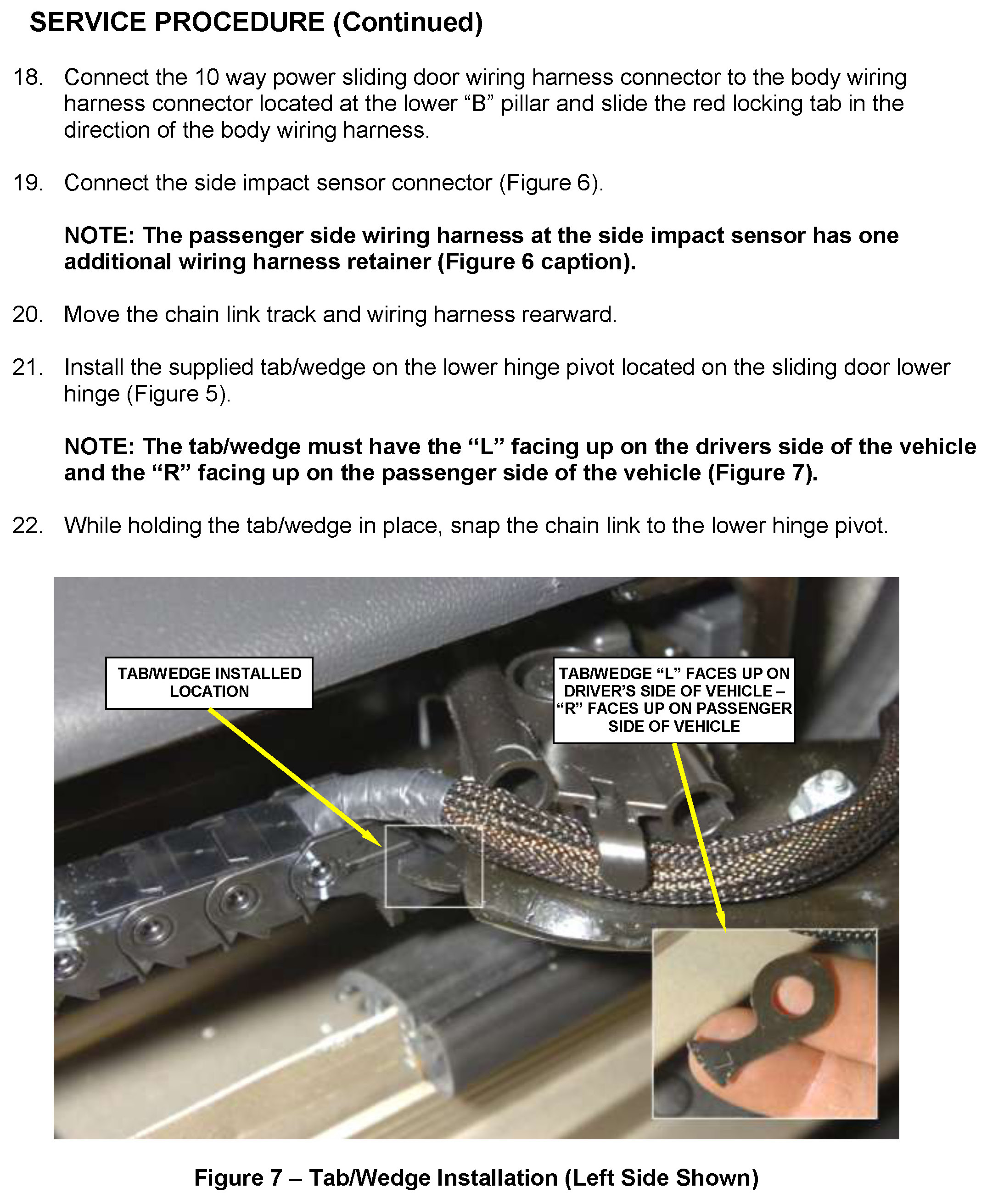 SERVICE PROCEDURE (Continued)

18. Connect the 10 way power sliding door wiring harness connector to the body wiring harness connector located at the lower “B” pillar and slide the red locking tab in the direction of the body wiring harness.

19. Connect the side impact sensor connector (Figure 6).

NOTE: The passenger side wiring harness at the side impact sensor has one additional wiring harness retainer (Figure 6 caption).

20. Move the chain link track and wiring harness rearward.

21. Install the supplied tab/wedge on the lower hinge pivot located on the sliding door lower hinge (Figure 5).

NOTE: The tab/wedge must have the “L” facing up on the drivers side of the vehicle and the “R” facing up on the passenger side of the vehicle (Figure 7).

22. While holding the tab/wedge in place, snap the chain link to the lower hinge pivot.

TAB/WEDGE INSTALLED LOCATION

TAB/WEDGE “L” FACES UP ON DRIVER’S SIDE OF VEHICLE – “R” FACES UP ON PASSENGER SIDE OF VEHICLE

Figure 7 – Tab/Wedge Installation (Left Side Shown)