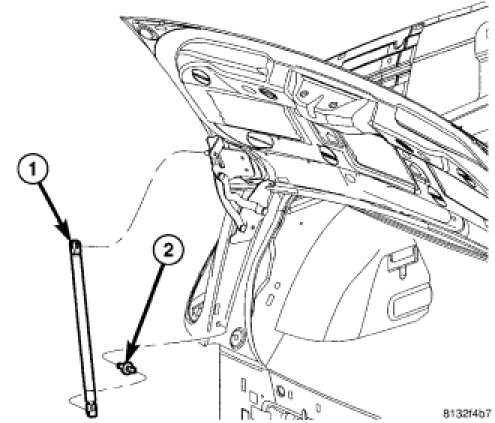 1
2
8132f4b7