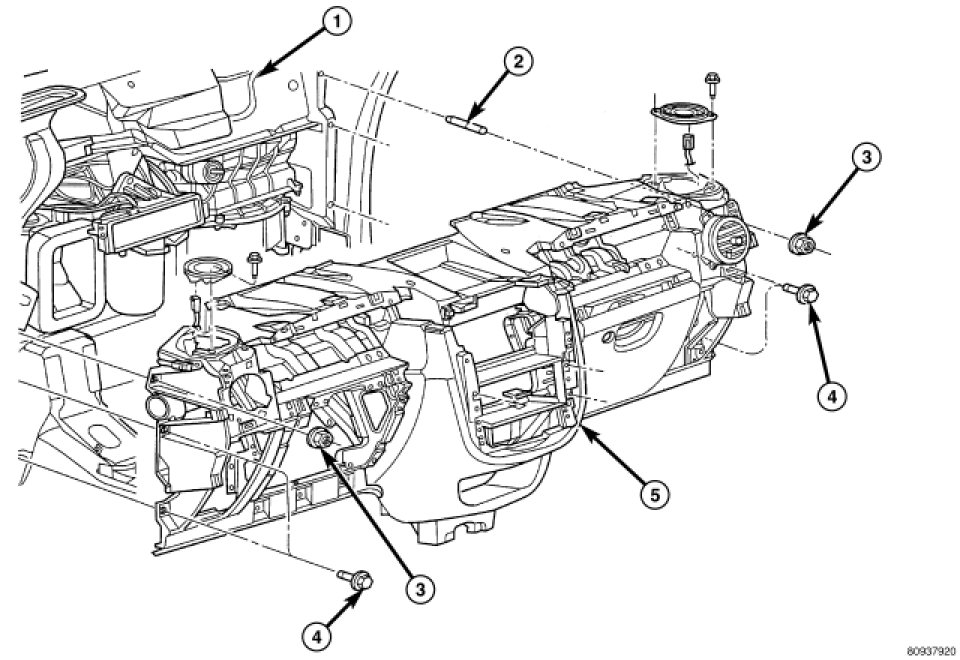 1
2
3
4
5
3
4
80937920