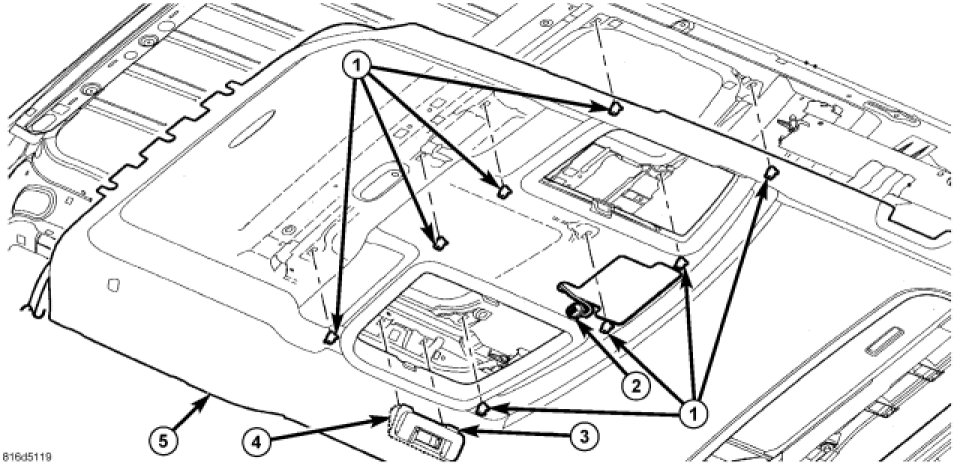 1
2
1
5
4
3
816d5119