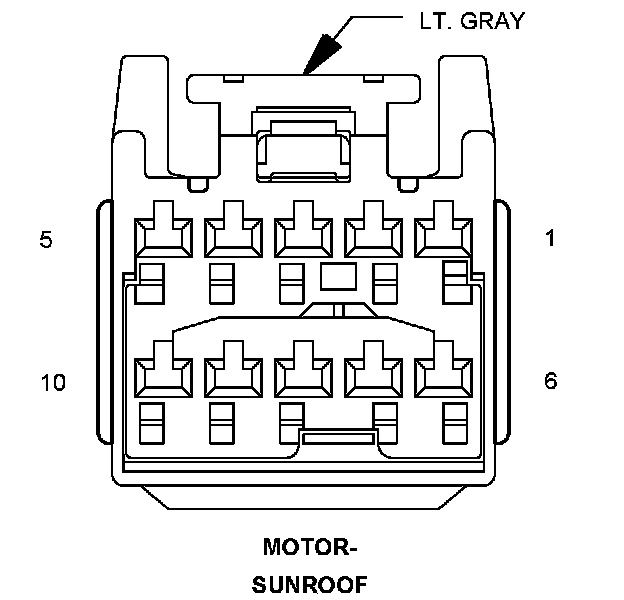 LT. GRAY

5

1

10

6

MOTOR-
SUNROOF