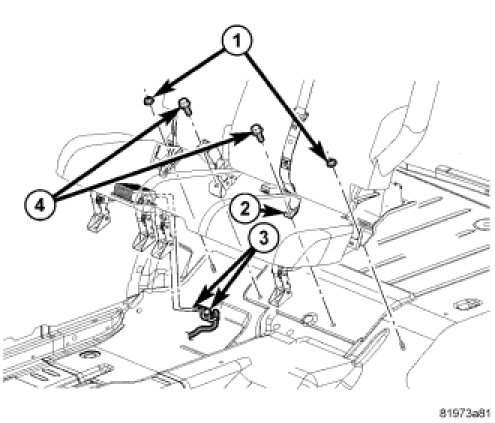 1
4
2
3
81973a81