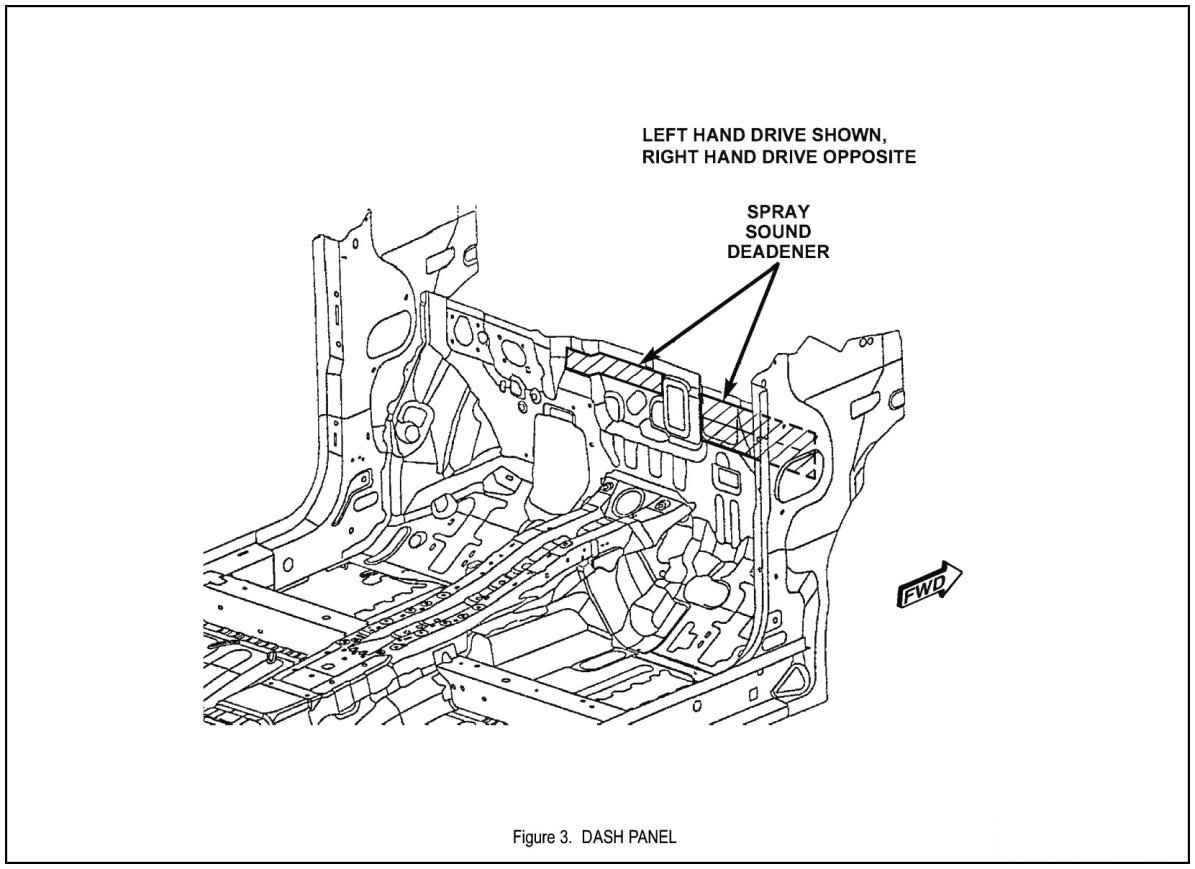 LEFT HAND DRIVE SHOWN,
RIGHT HAND DRIVE OPPOSITE

SPRAY
SOUND
DEADENER

FWD

Figure 3. DASH PANEL