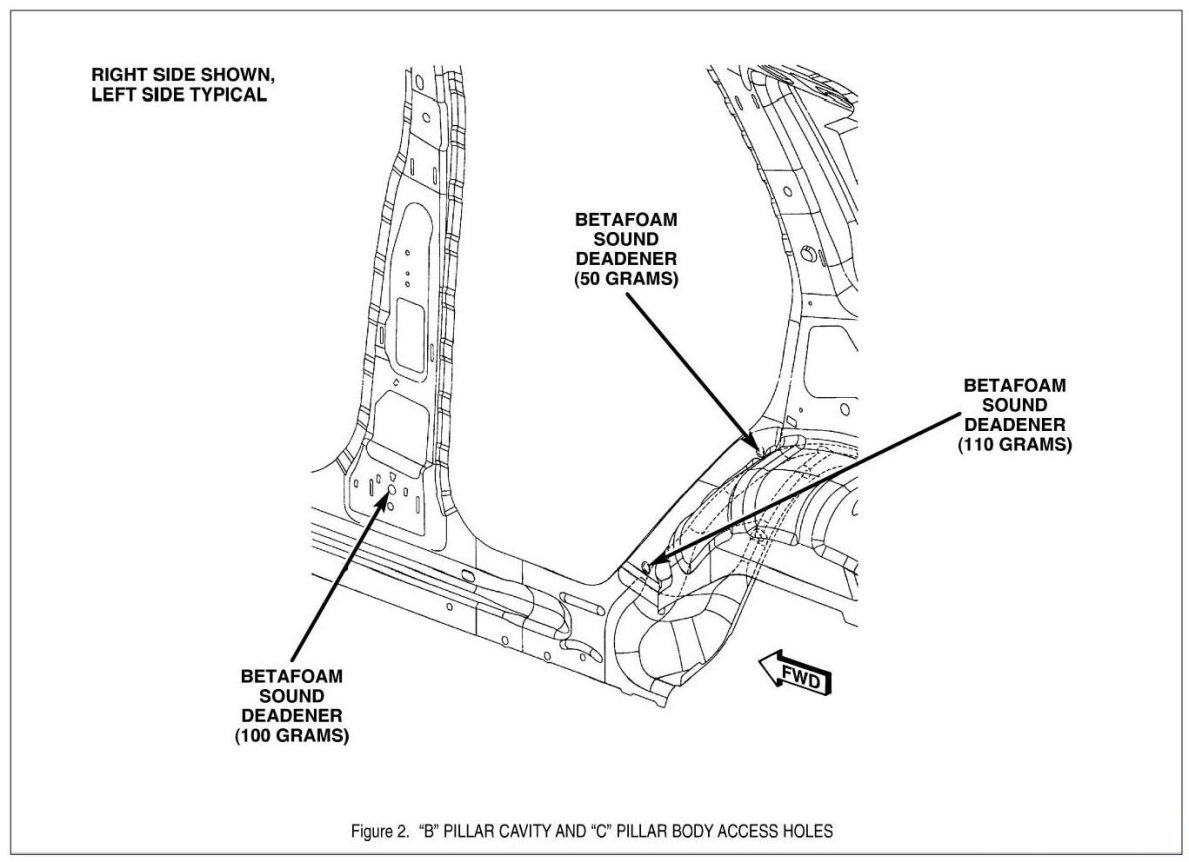 RIGHT SIDE SHOWN, LEFT SIDE TYPICAL

BETAFOAM SOUND DEADENER (50 GRAMS)

BETAFOAM SOUND DEADENER (110 GRAMS)

BETAFOAM SOUND DEADENER (100 GRAMS)

FWD

Figure 2. "B" PILLAR CAVITY AND "C" PILLAR BODY ACCESS HOLES