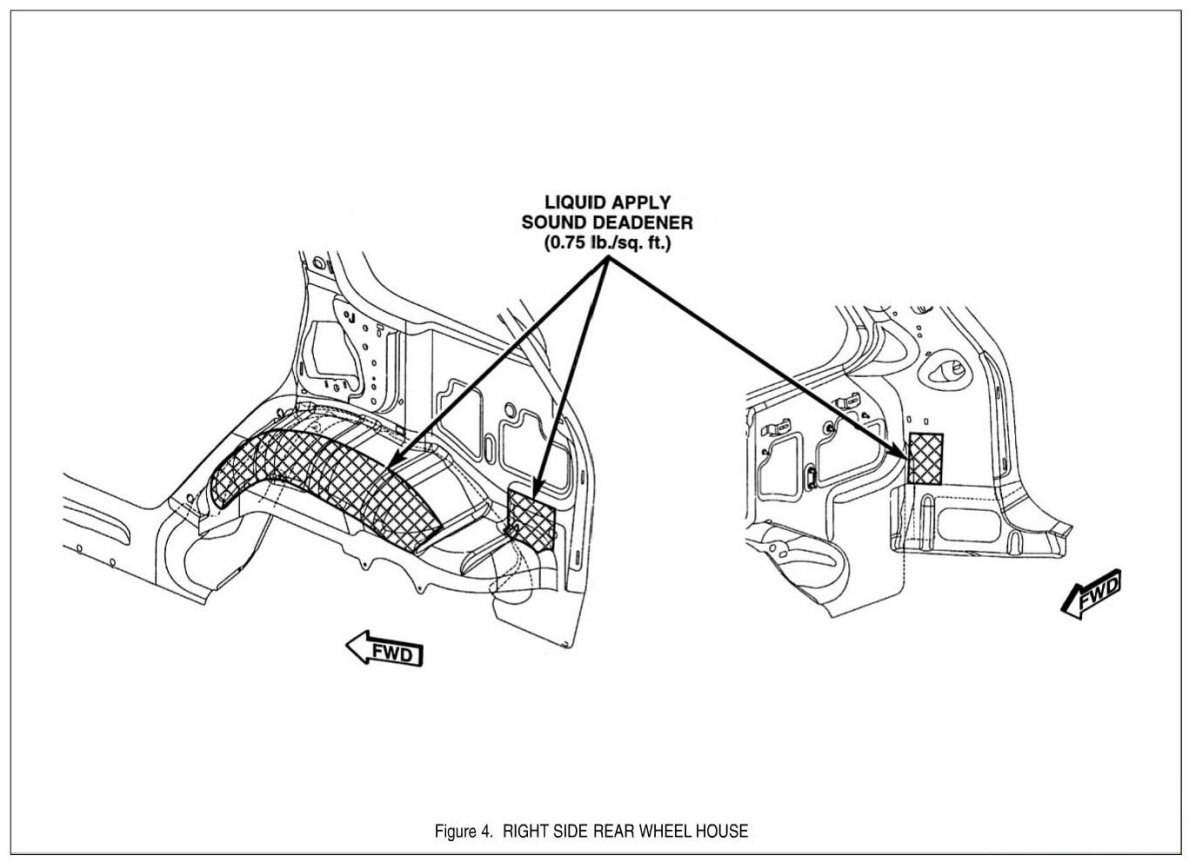 LIQUID APPLY
SOUND DEADENER
(0.75 lb./sq. ft.)

FWD

FWD

Figure 4. RIGHT SIDE REAR WHEEL HOUSE