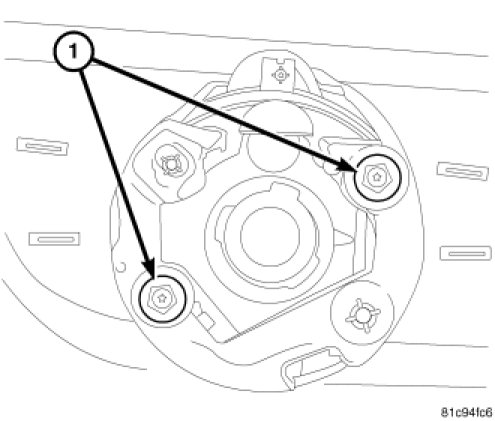 1

81c94fc6