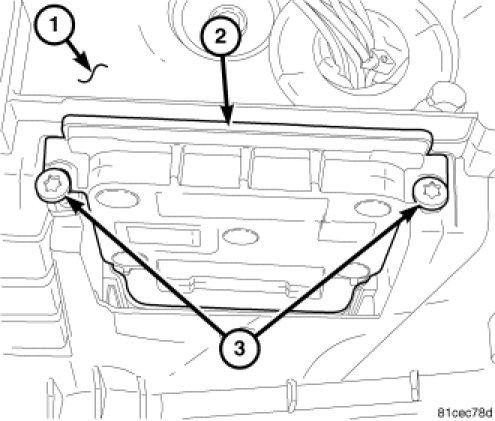 1
2
3
81cec78d