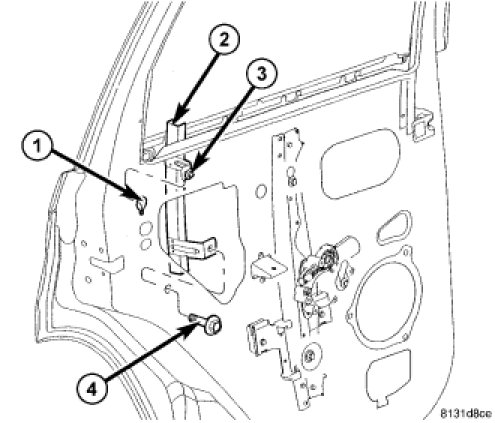 2
3
1
4
8131d8ce