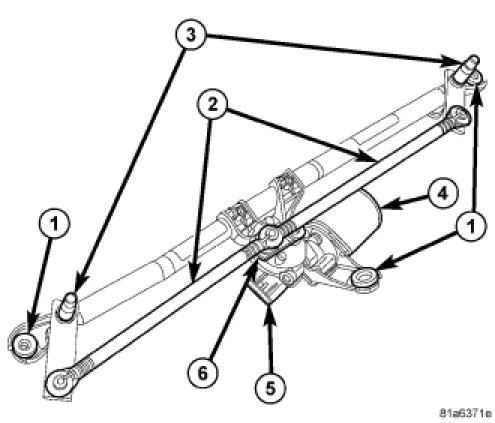 3
2
4
1
1
6
5
81a6371e