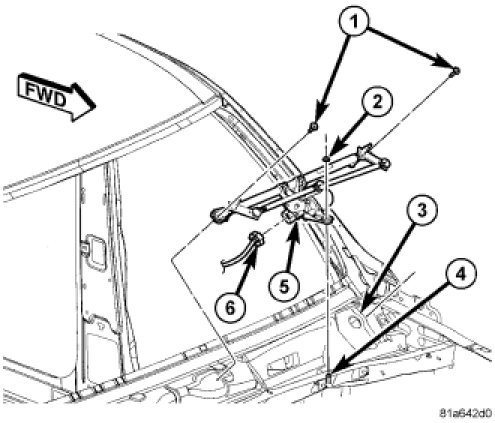 FWD

1

2

3

4

5

6

81a642d0