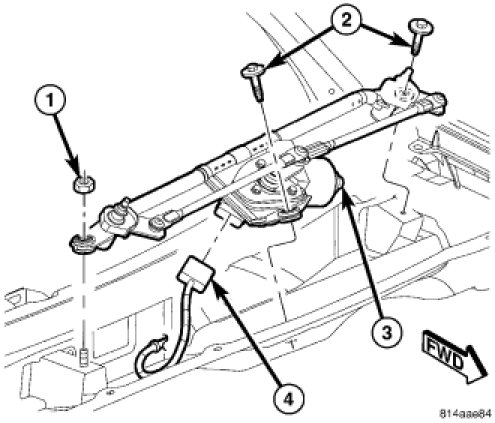 2
1
3
FWD
4
814aae84