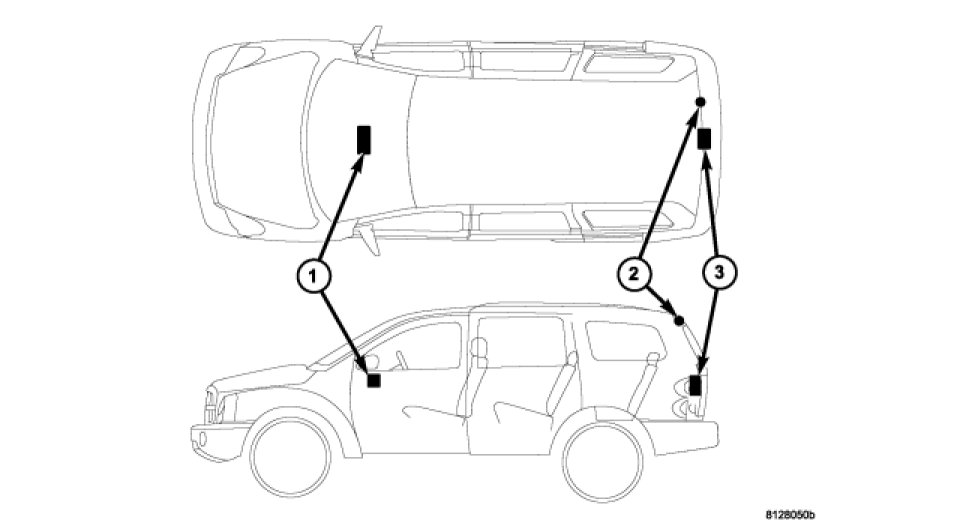 1
2
3
8128050b