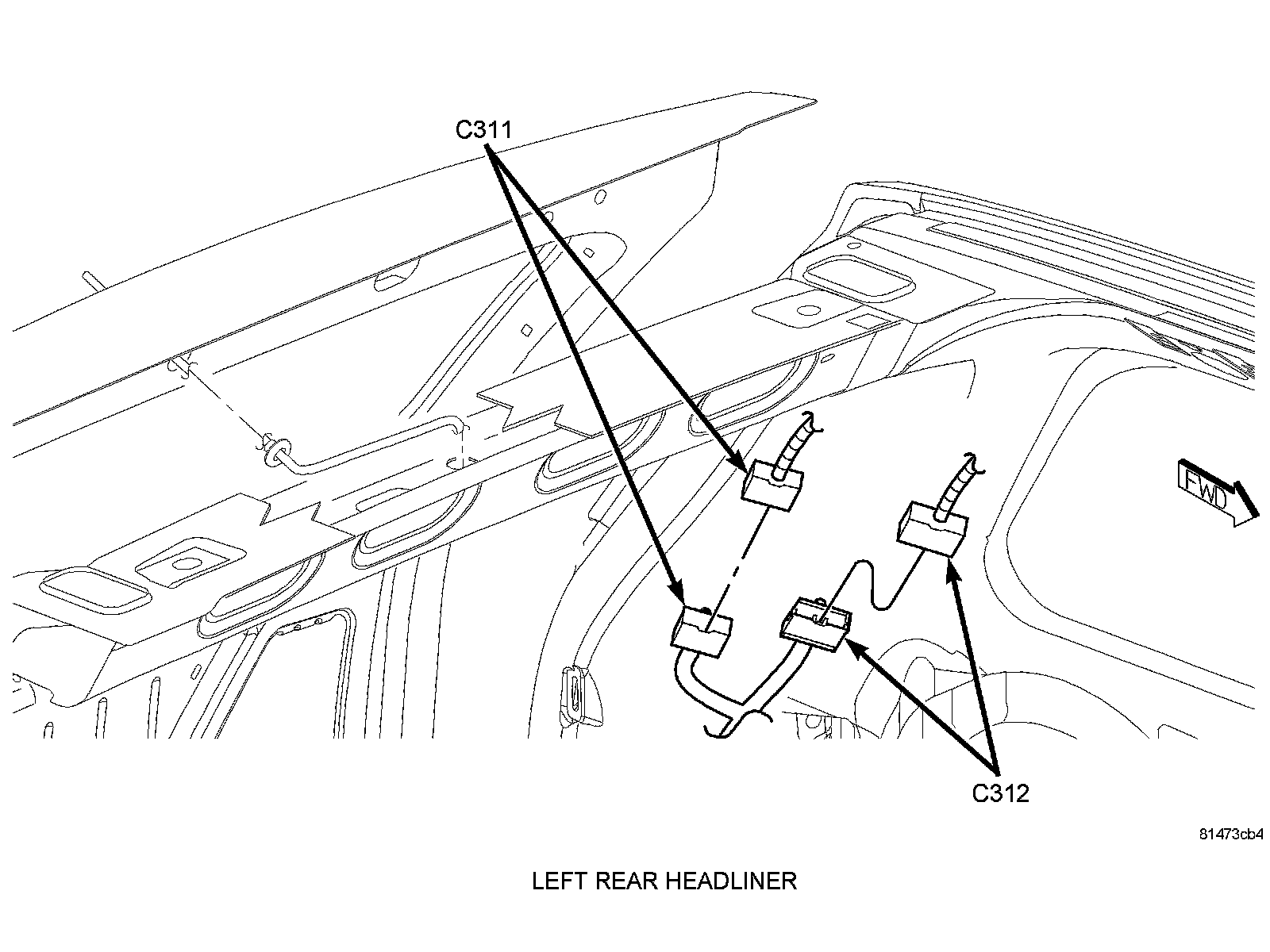 C311

FWD

C312

81473cb4

LEFT REAR HEADLINER