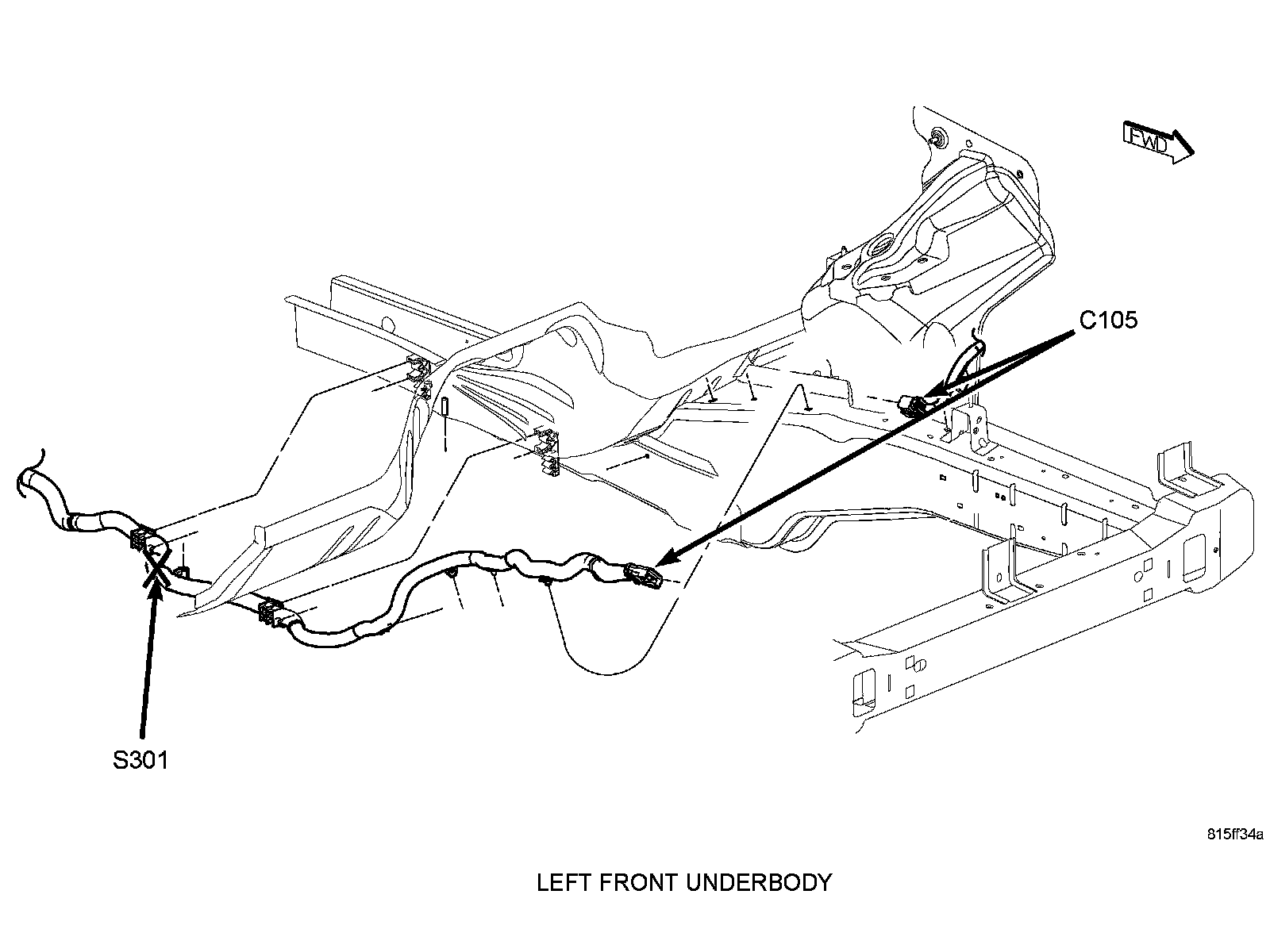 FWD

C105

S301

815ff34a

LEFT FRONT UNDERBODY