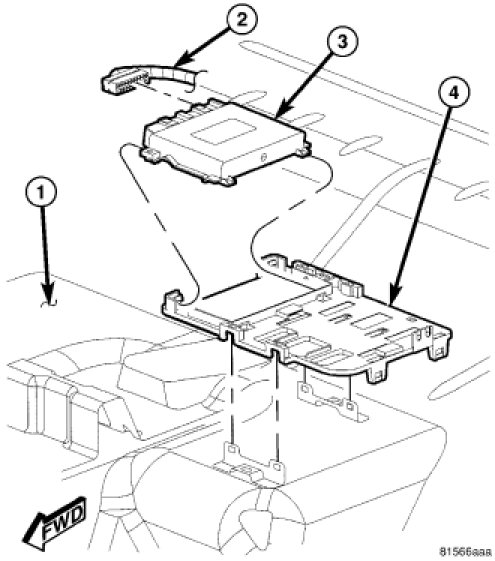 2
3
4
1
FWD
81566aaa