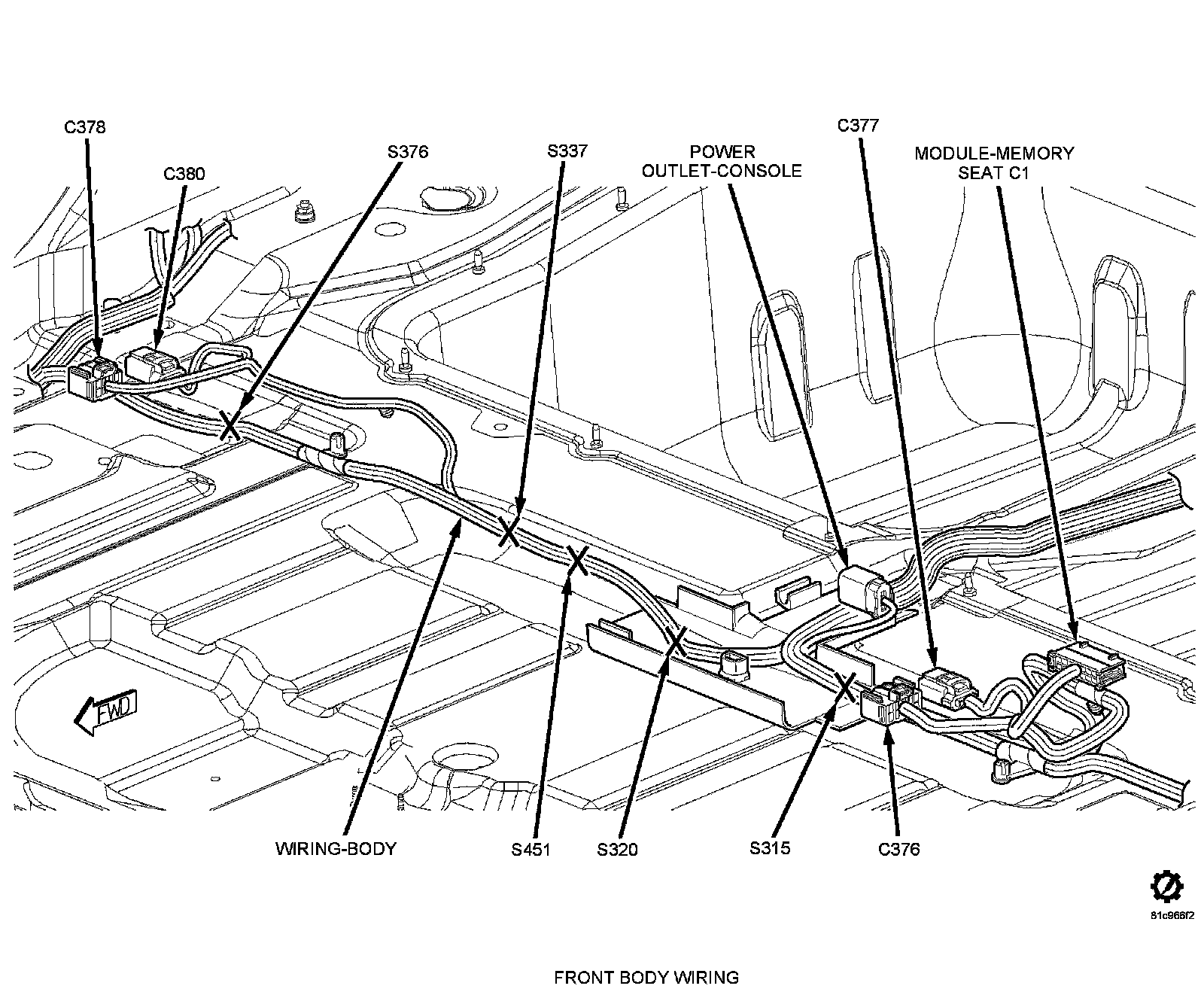 C378

C380

S376

S337

POWER OUTLET-CONSOLE

C377

MODULE-MEMORY SEAT C1

FWD

WIRING-BODY

S451

S320

S315

C376

81c966f2

FRONT BODY WIRING