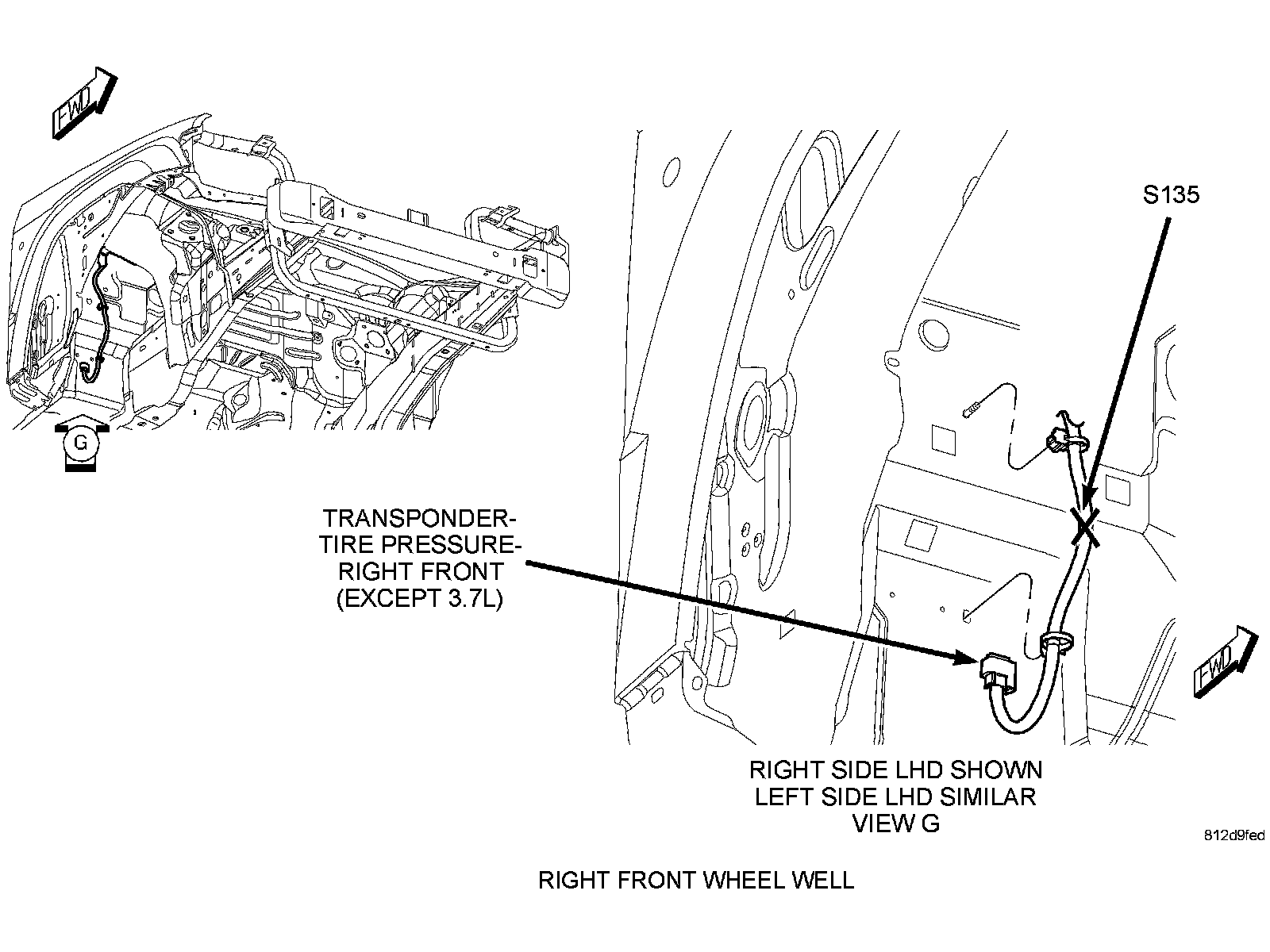 FWD

G

S135

TRANSPONDER-
TIRE PRESSURE-
RIGHT FRONT
(EXCEPT 3.7L)

FWD

RIGHT SIDE LHD SHOWN
LEFT SIDE LHD SIMILAR
VIEW G

812d9fed

RIGHT FRONT WHEEL WELL