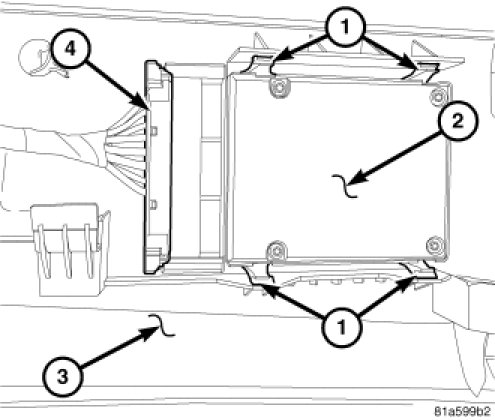 1
4
2
1
3
81a599b2