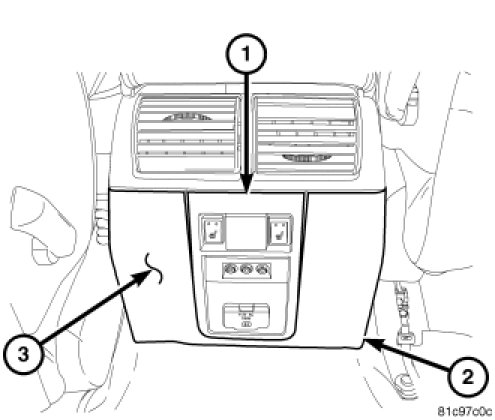 1
3
2
81c97c0c