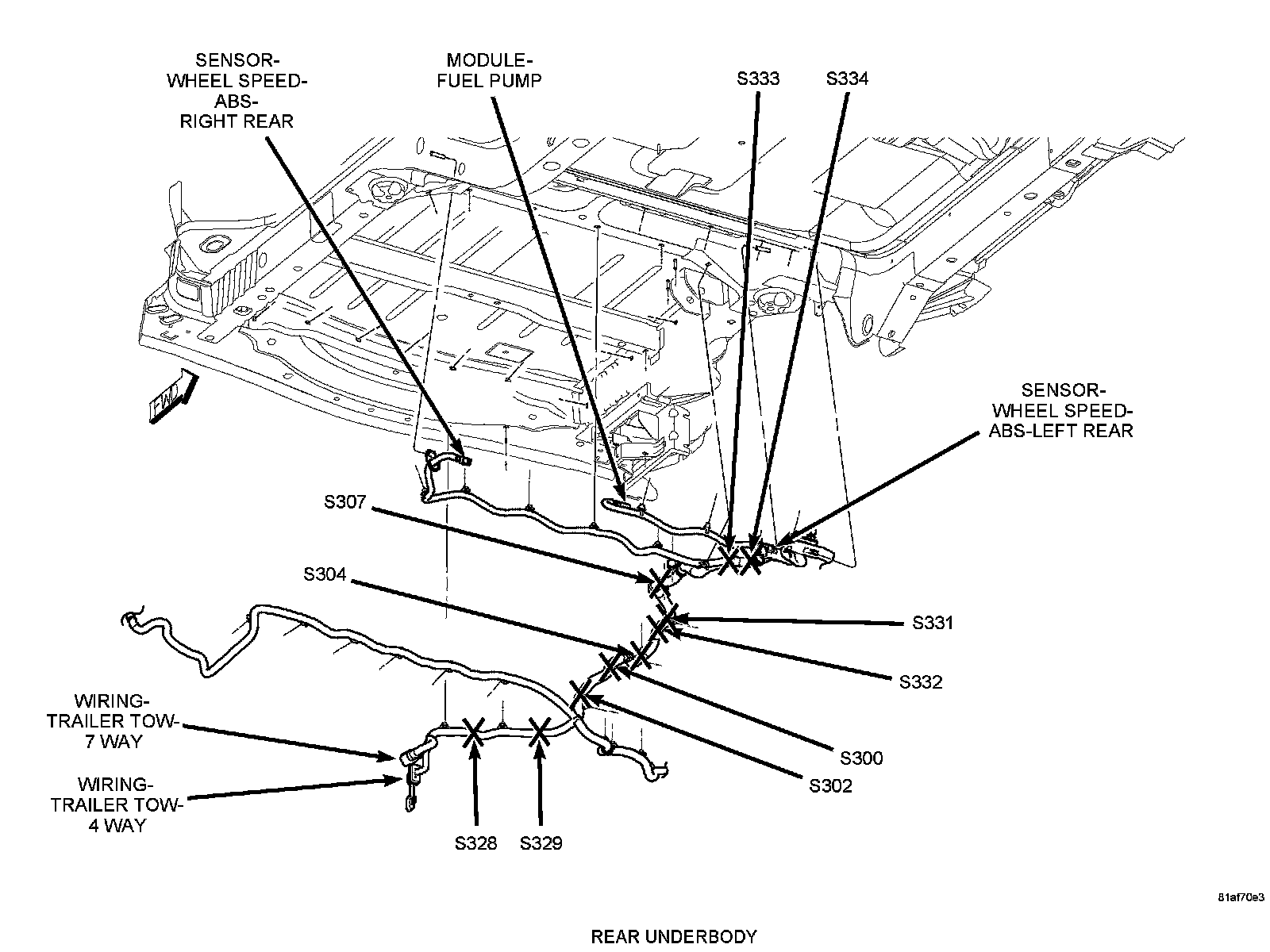 SENSOR-
WHEEL SPEED-
ABS-
RIGHT REAR

MODULE-
FUEL PUMP

S333

S334

FWD

SENSOR-
WHEEL SPEED-
ABS-LEFT REAR

S307

S304

S331

S332

S300

S302

WIRING-
TRAILER TOW-
7 WAY

WIRING-
TRAILER TOW-
4 WAY

S328

S329

81af70e3

REAR UNDERBODY