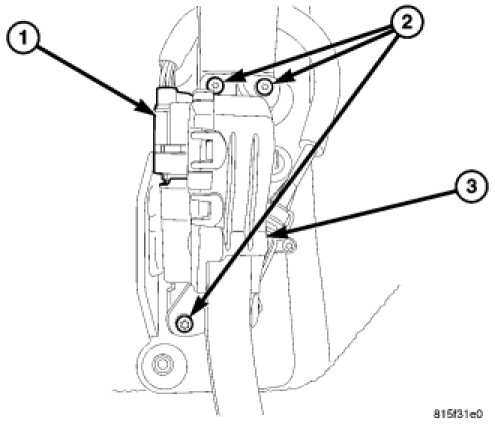 1
2
3
815f31e0