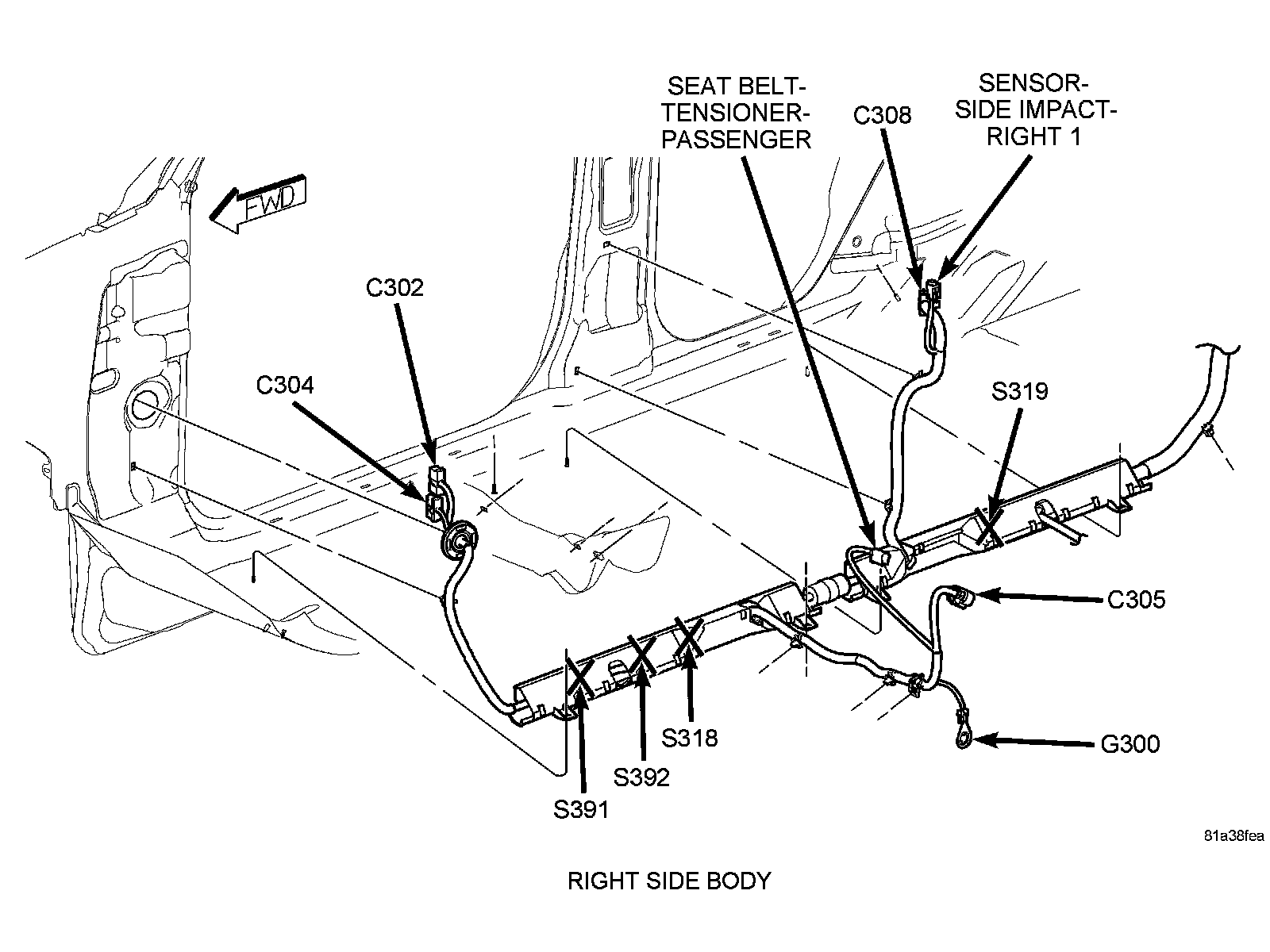 SEAT BELT-TENSIONER-PASSENGER

C308

SENSOR-SIDE IMPACT-RIGHT 1

FWD

C302

C304

S319

C305

G300

S318

S392

S391

81a38fea

RIGHT SIDE BODY