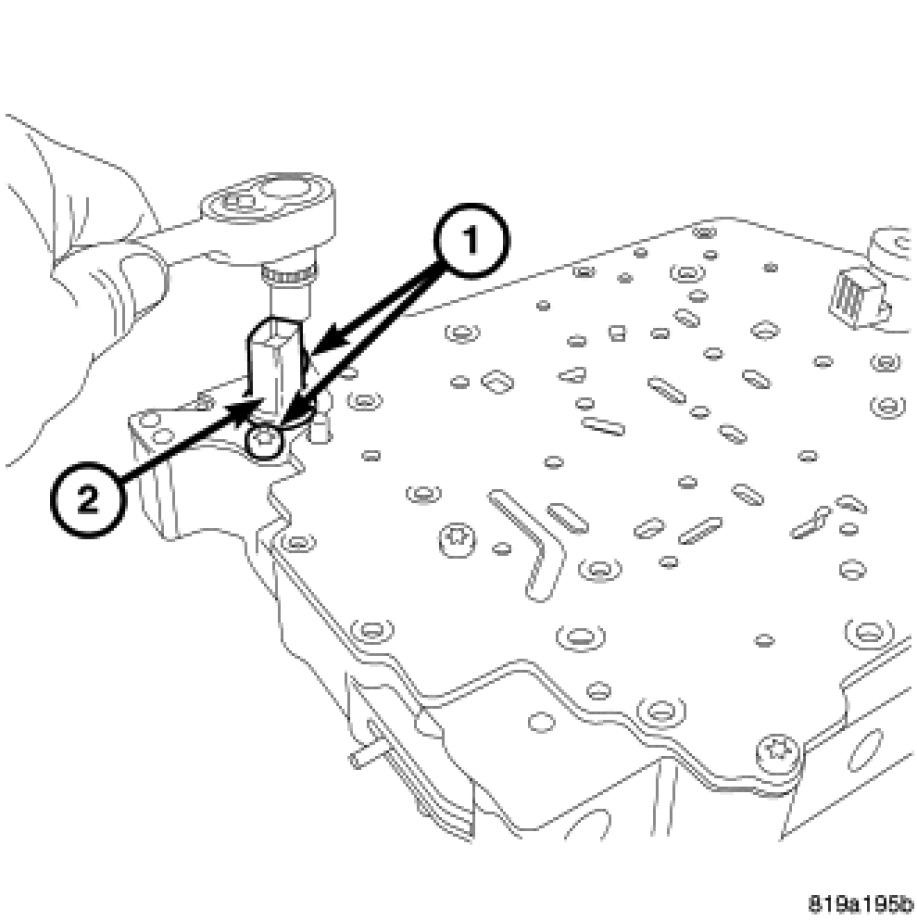 1

2

819a195b