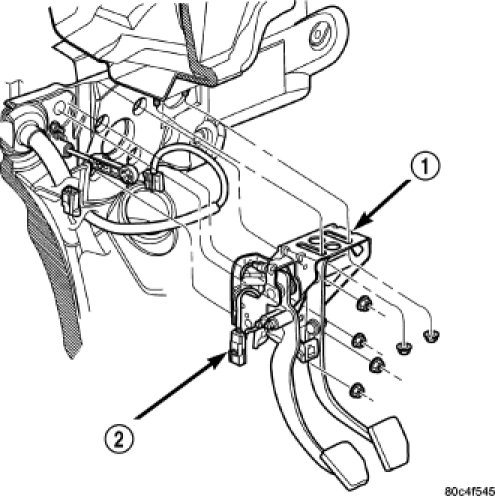 1
2
80c4f545