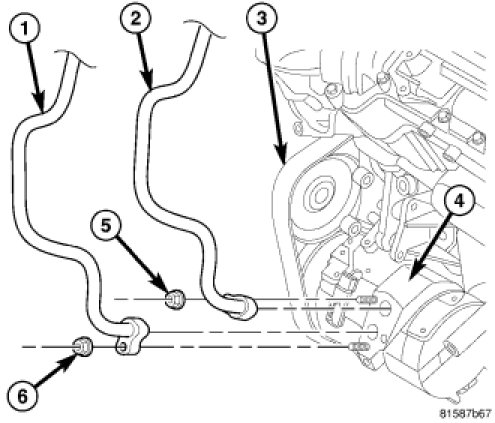 1
2
3
4
5
6
81587b67