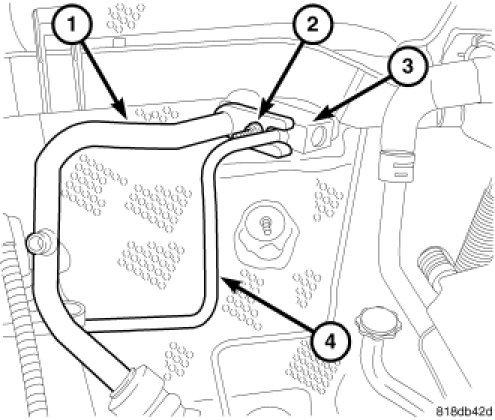 1
2
3
4
818db42d