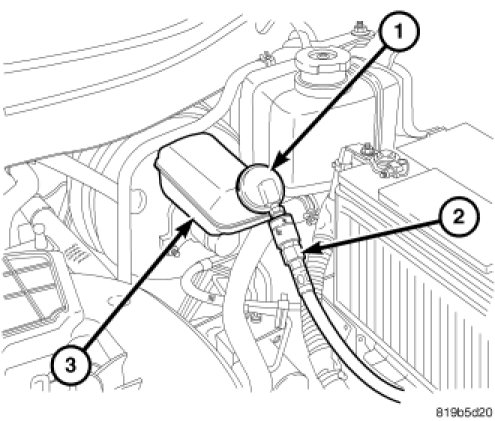 1
2
3
819b5d20