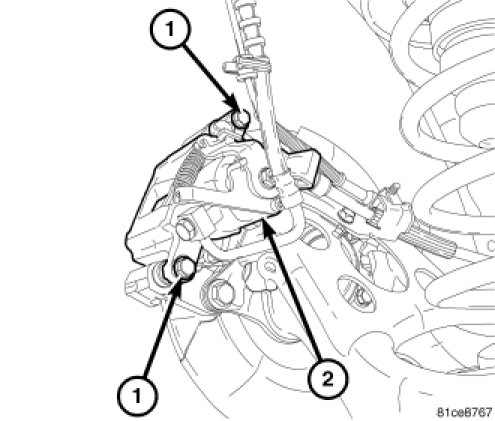 1
1
2
81ce8767