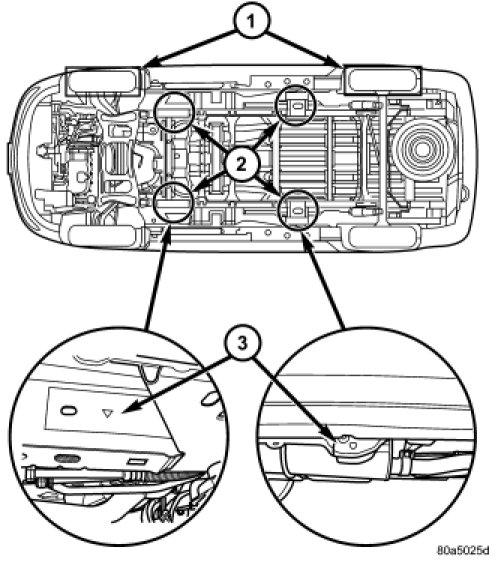 1
2
3
80a5025d