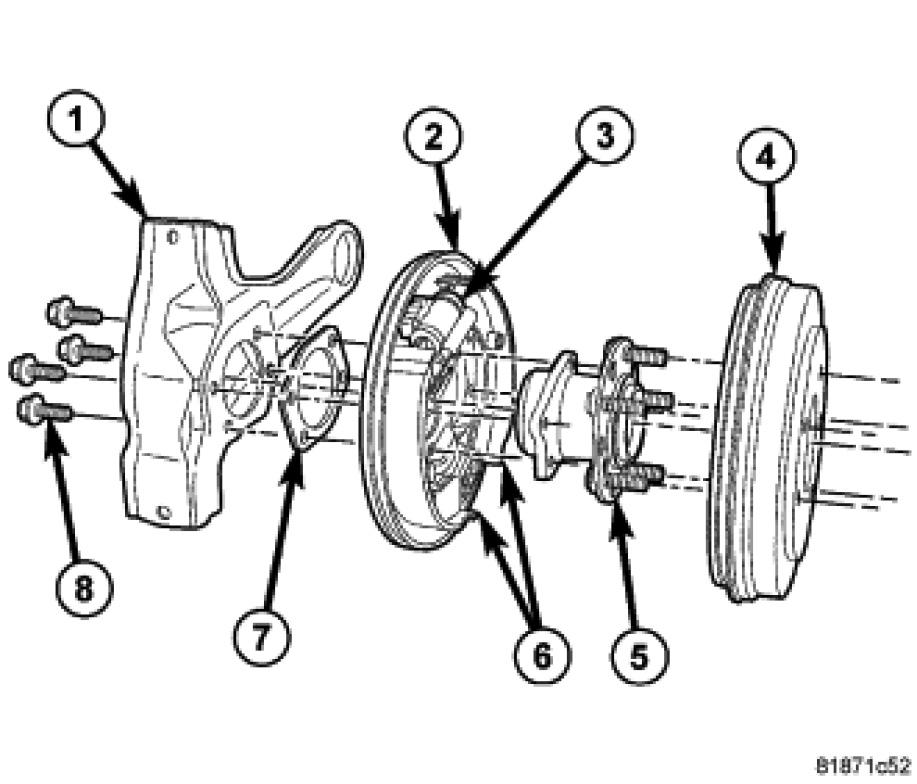 1
2
3
4
8
7
6
5
81871c52