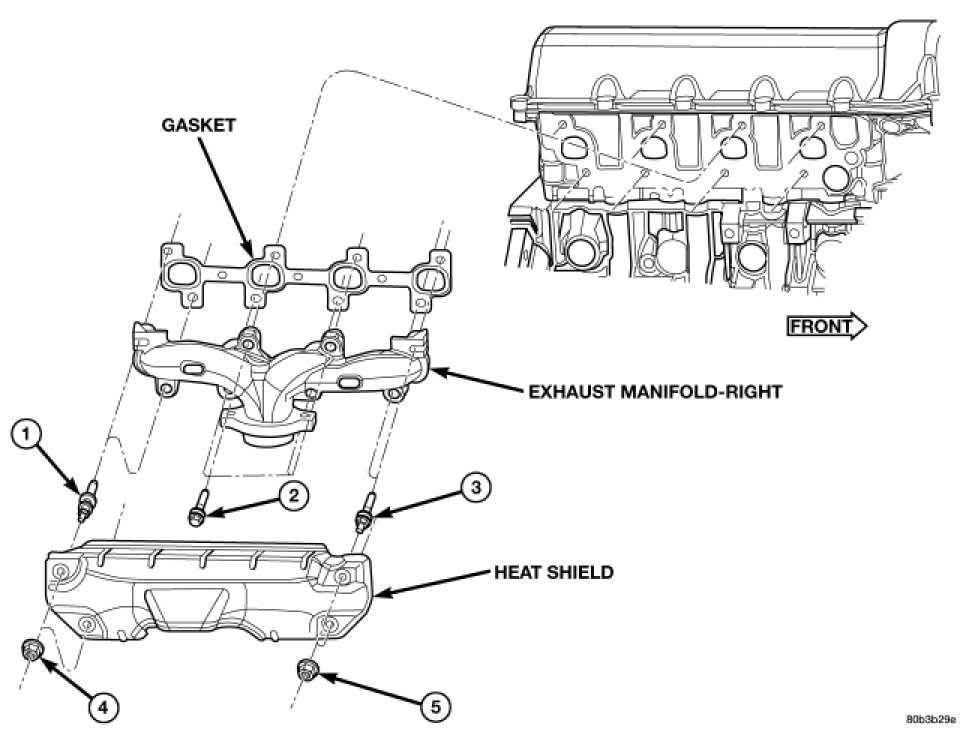 GASKET

FRONT

EXHAUST MANIFOLD-RIGHT

1

2

3

HEAT SHIELD

4

5

80b3b29e