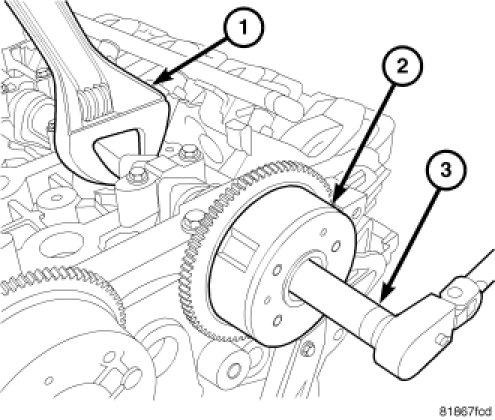 1
2
3
81867fcd