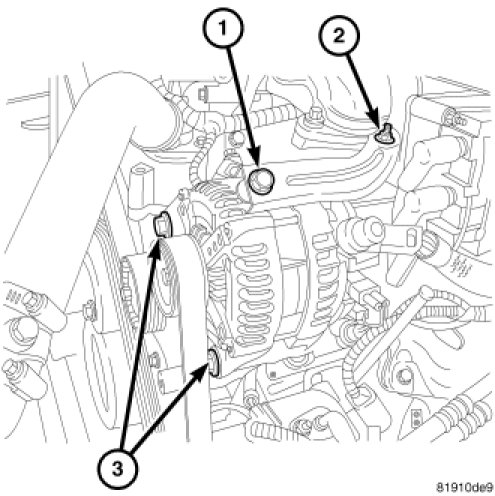 1
2
3
81910de9