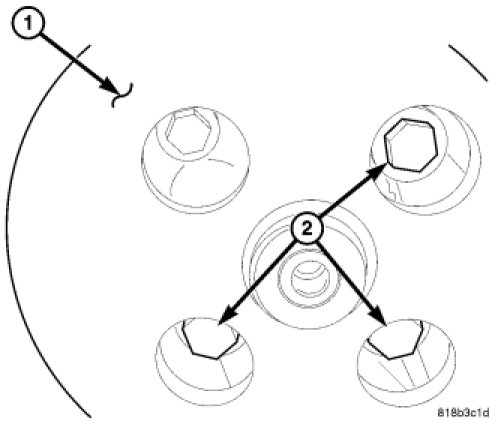 1
2
818b3c1d