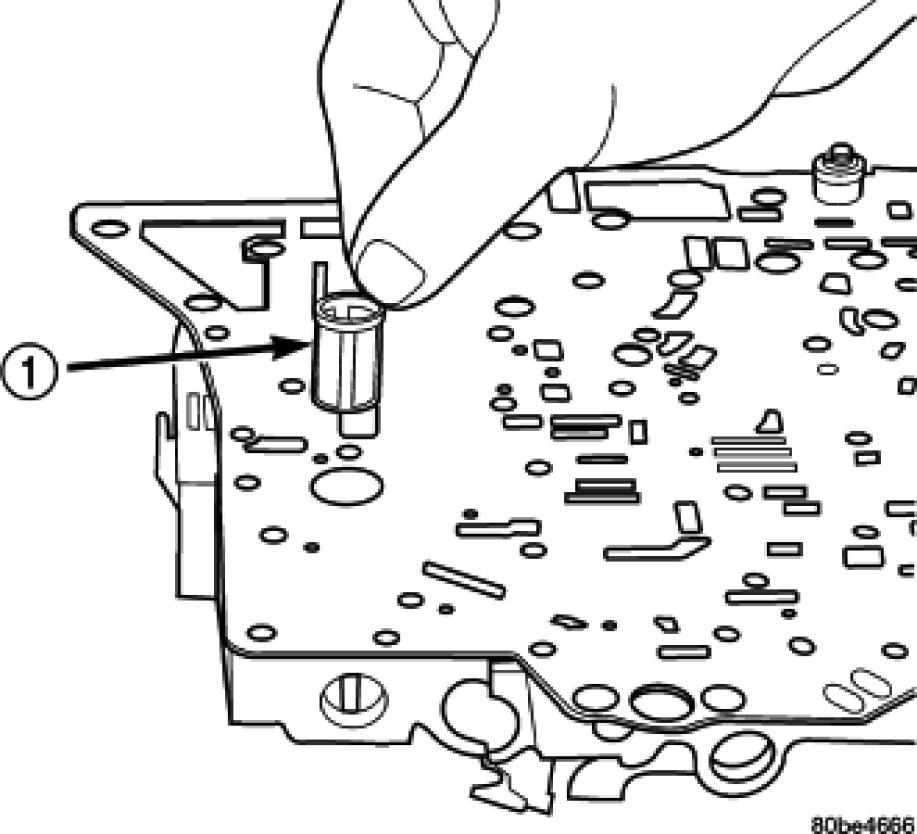 1

80be4666