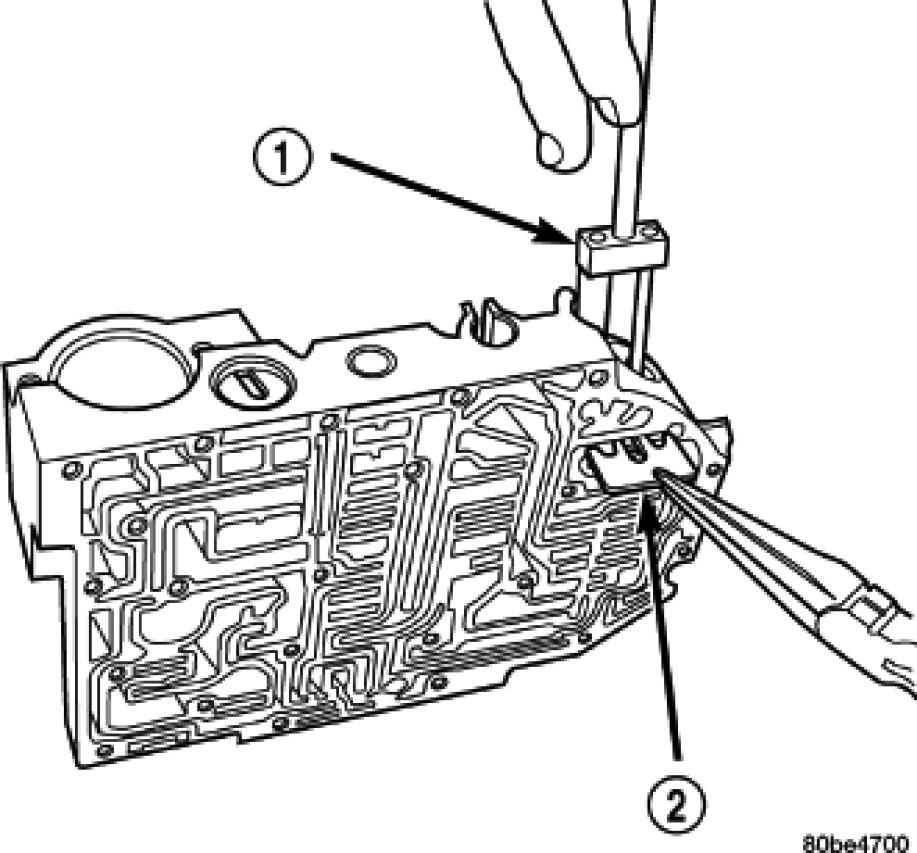 1
2
80be4700