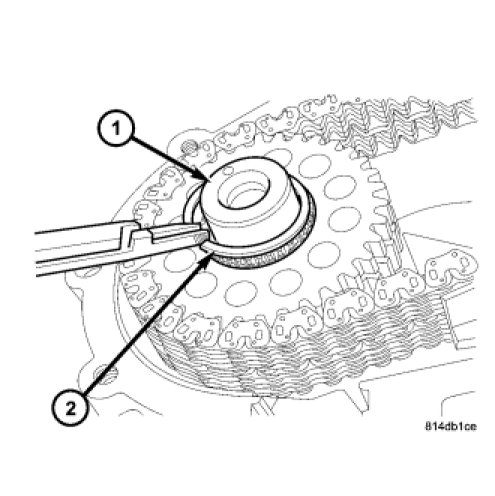 1
2
814db1ce