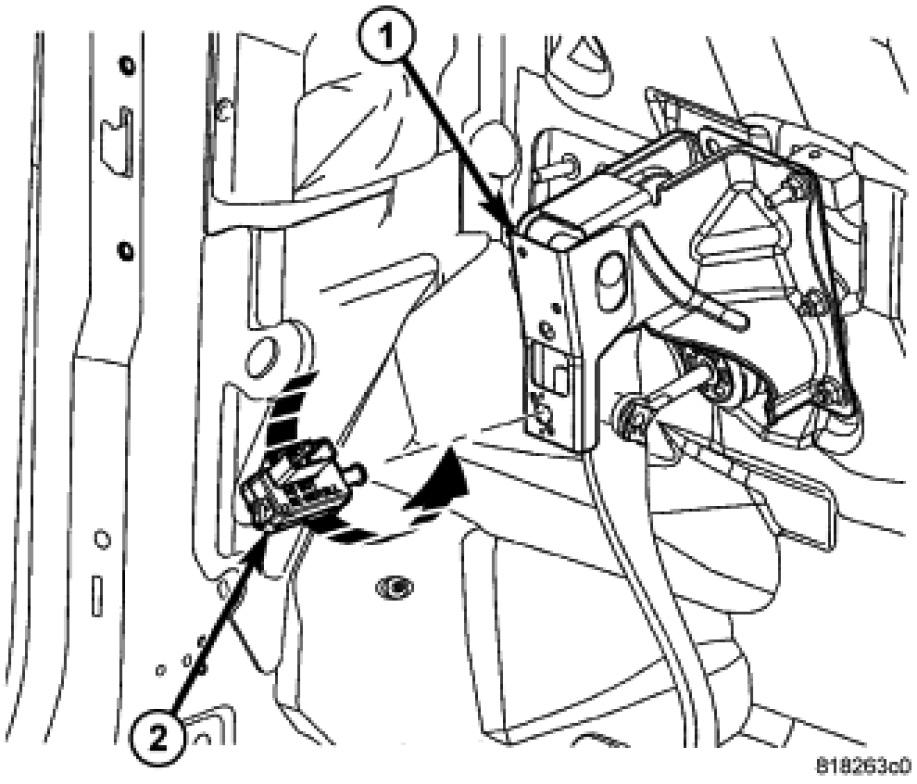 1
2
818263c0