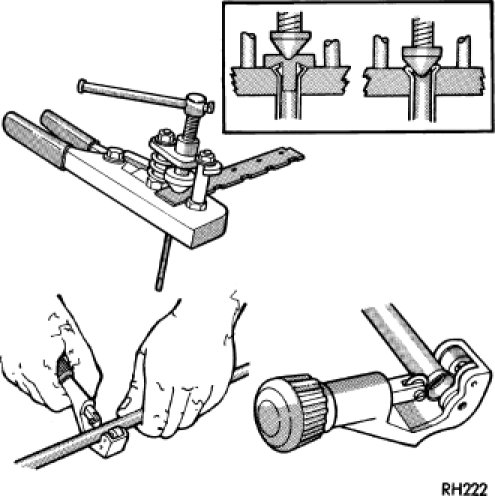 RH222