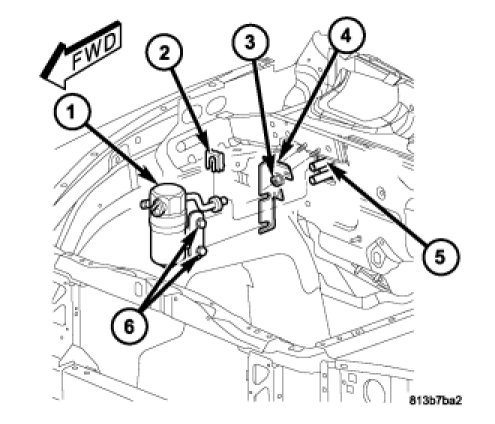 FWD

1

2

3

4

5

6

813b7ba2