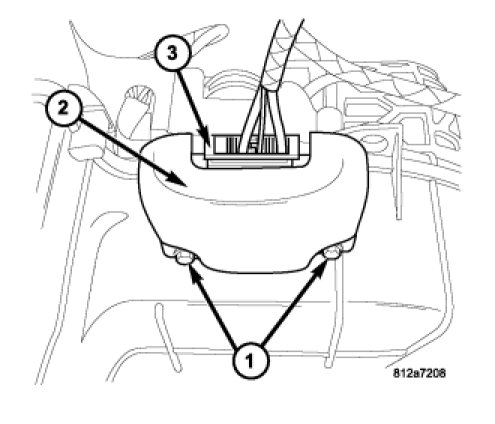 3
2
1
812a7208