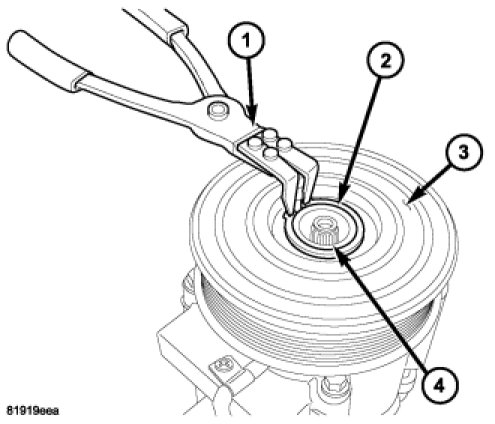 1
2
3
4
81919eea