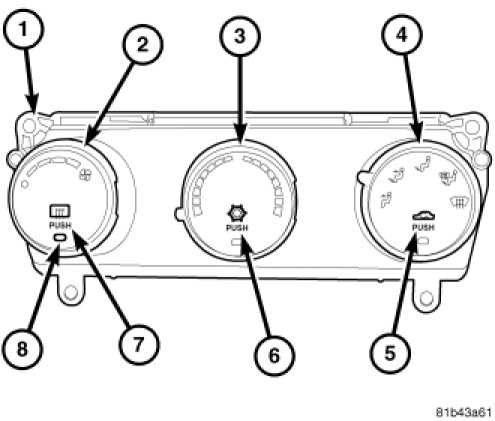 1
2
3
4
PUSH
PUSH
PUSH
8
7
6
5
81b43a61