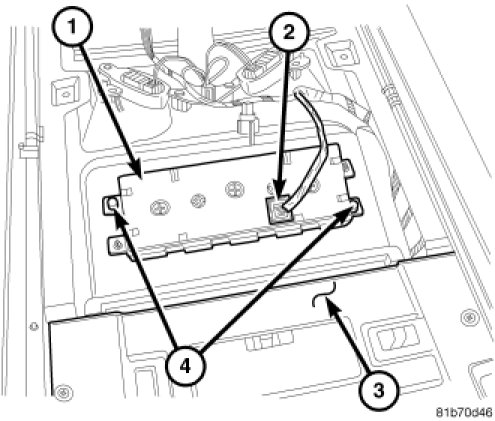 1
2
4
3
81b70d46