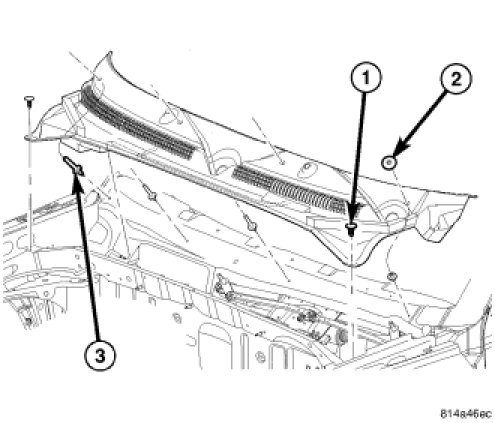 1
2
3
814a46ec